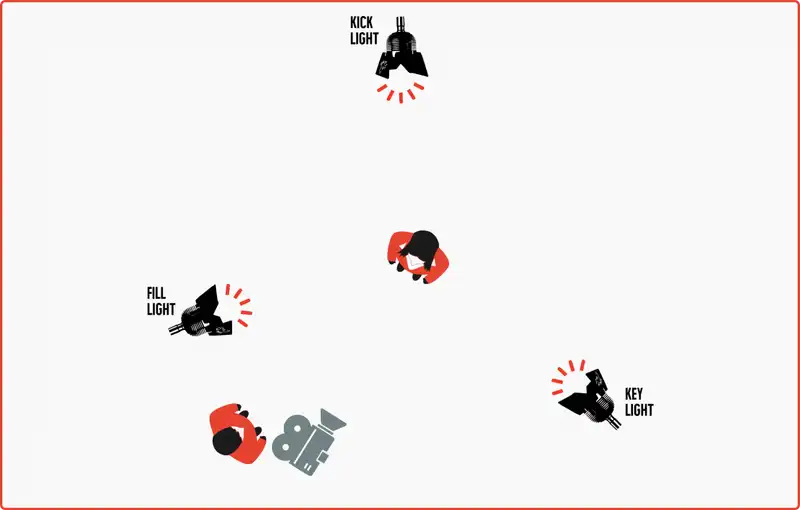 KICK LIGHT

FILL LIGHT

KEY LIGHT